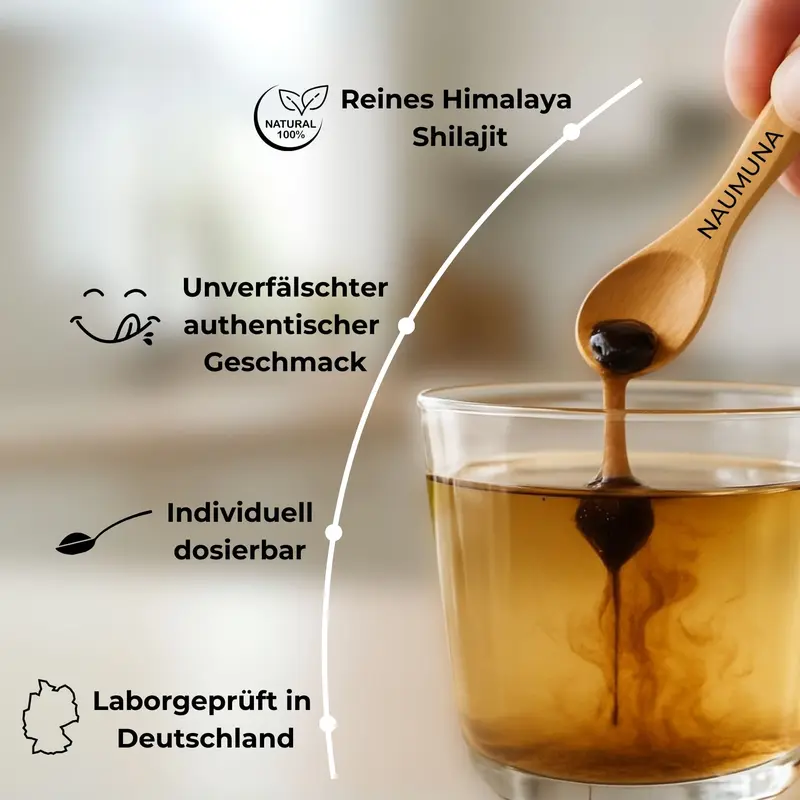 NATURAL 100%

Reines Himalaya Shilajit

NAUMUNA

Unverfälschter authentischer Geschmack

Individuell dosierbar

Laborgeprüft in Deutschland