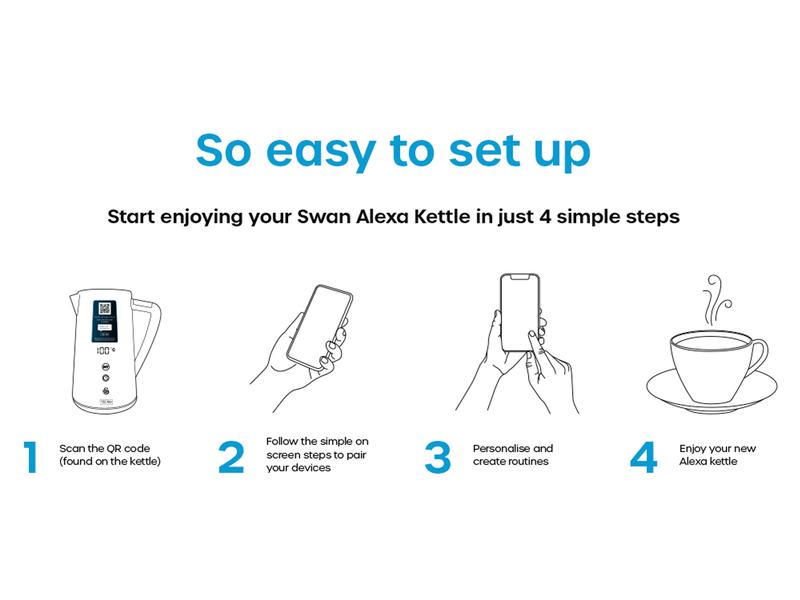 So easy to set up

Start enjoying your Swan Alexa Kettle in just 4 simple steps

100°

1 Scan the QR code (found on the kettle)

2 Follow the simple on screen steps to pair your devices

3 Personalise and create routines

4 Enjoy your new Alexa kettle