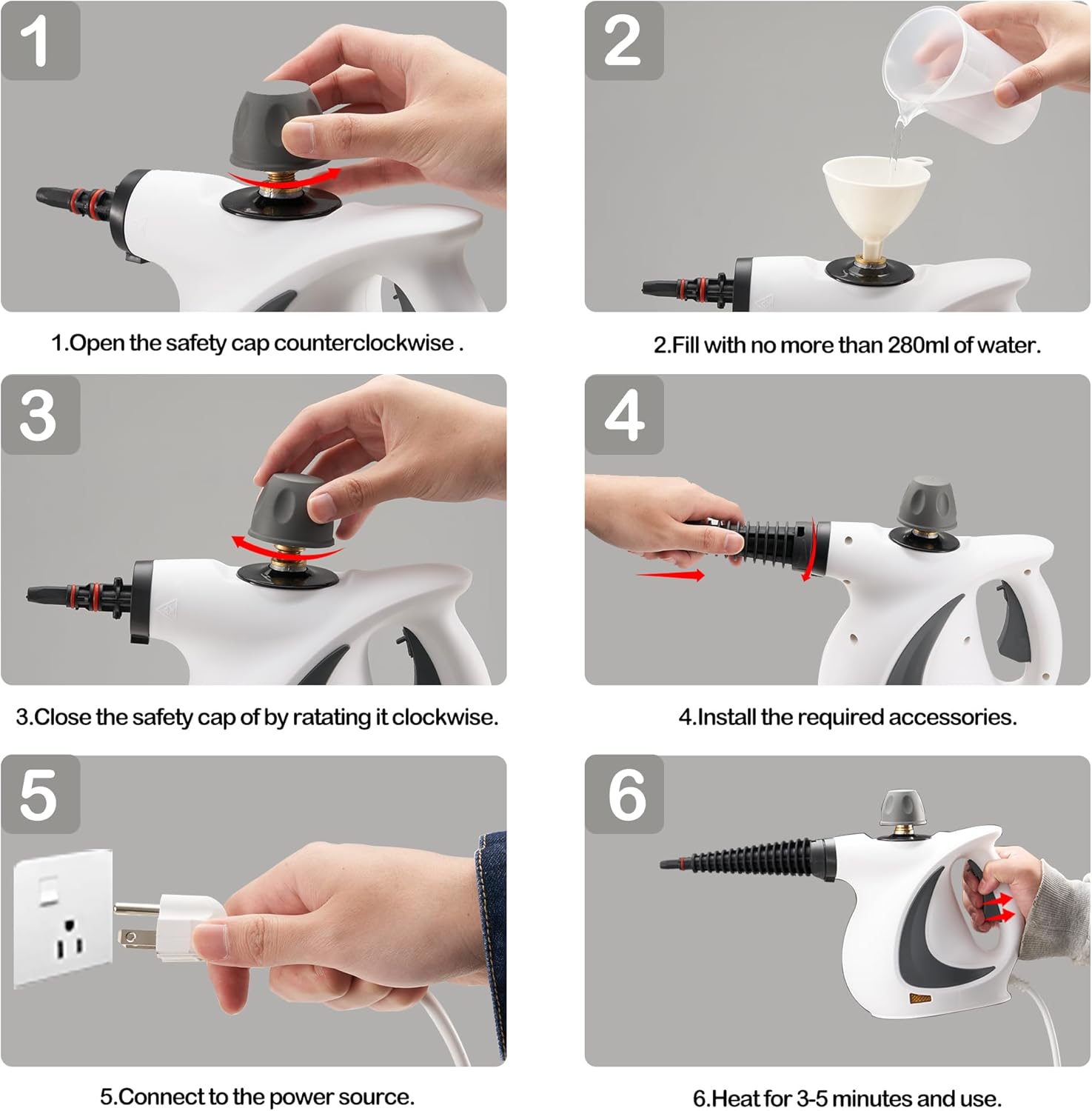 1

1.Open the safety cap counterclockwise .

2

2.Fill with no more than 280ml of water.

3

3.Close the safety cap of by ratating it clockwise.

4

4.Install the required accessories.

5

5.Connect to the power source.

6

6.Heat for 3-5 minutes and use.