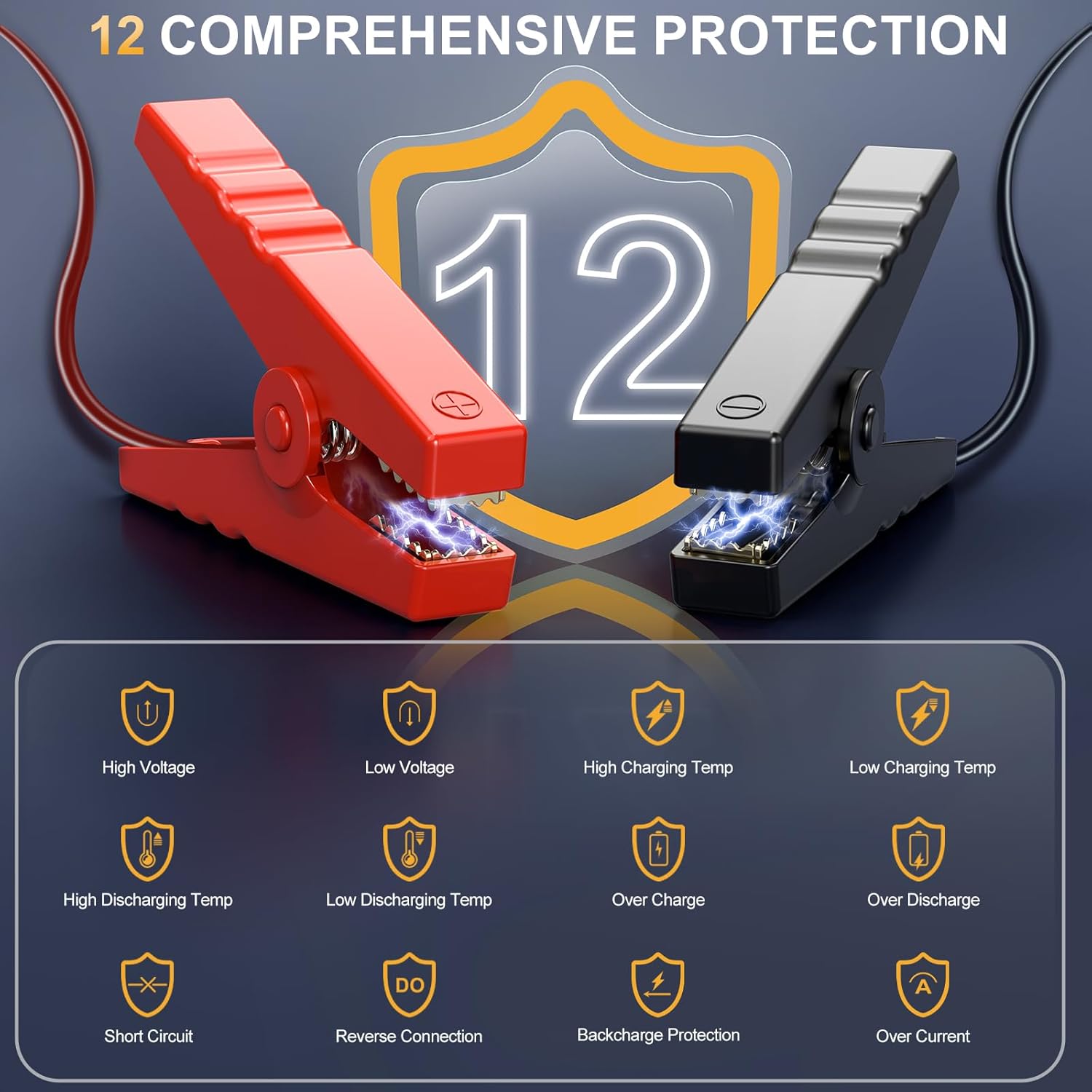 12 COMPREHENSIVE PROTECTION

12

High Voltage

Low Voltage

High Charging Temp

Low Charging Temp

High Discharging Temp

Low Discharging Temp

Over Charge

Over Discharge

Short Circuit

DO

Reverse Connection

Backcharge Protection

A

Over Current