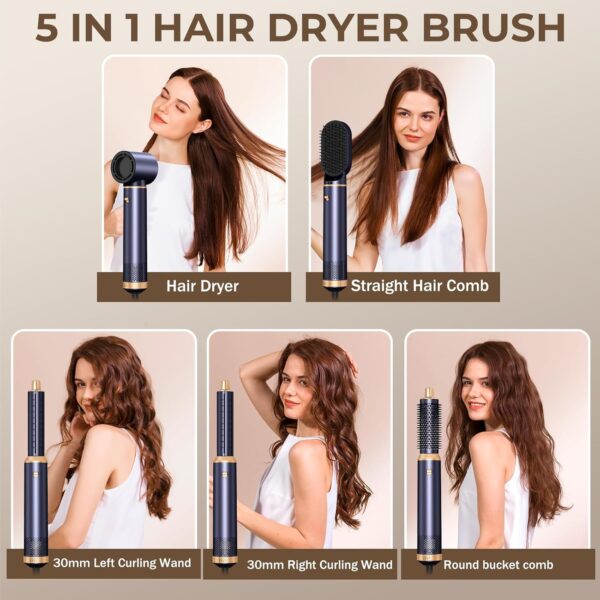 5 IN 1 HAIR DRYER BRUSH

Hair Dryer

Straight Hair Comb

30mm Left Curling Wand

30mm Right Curling Wand

Round bucket comb