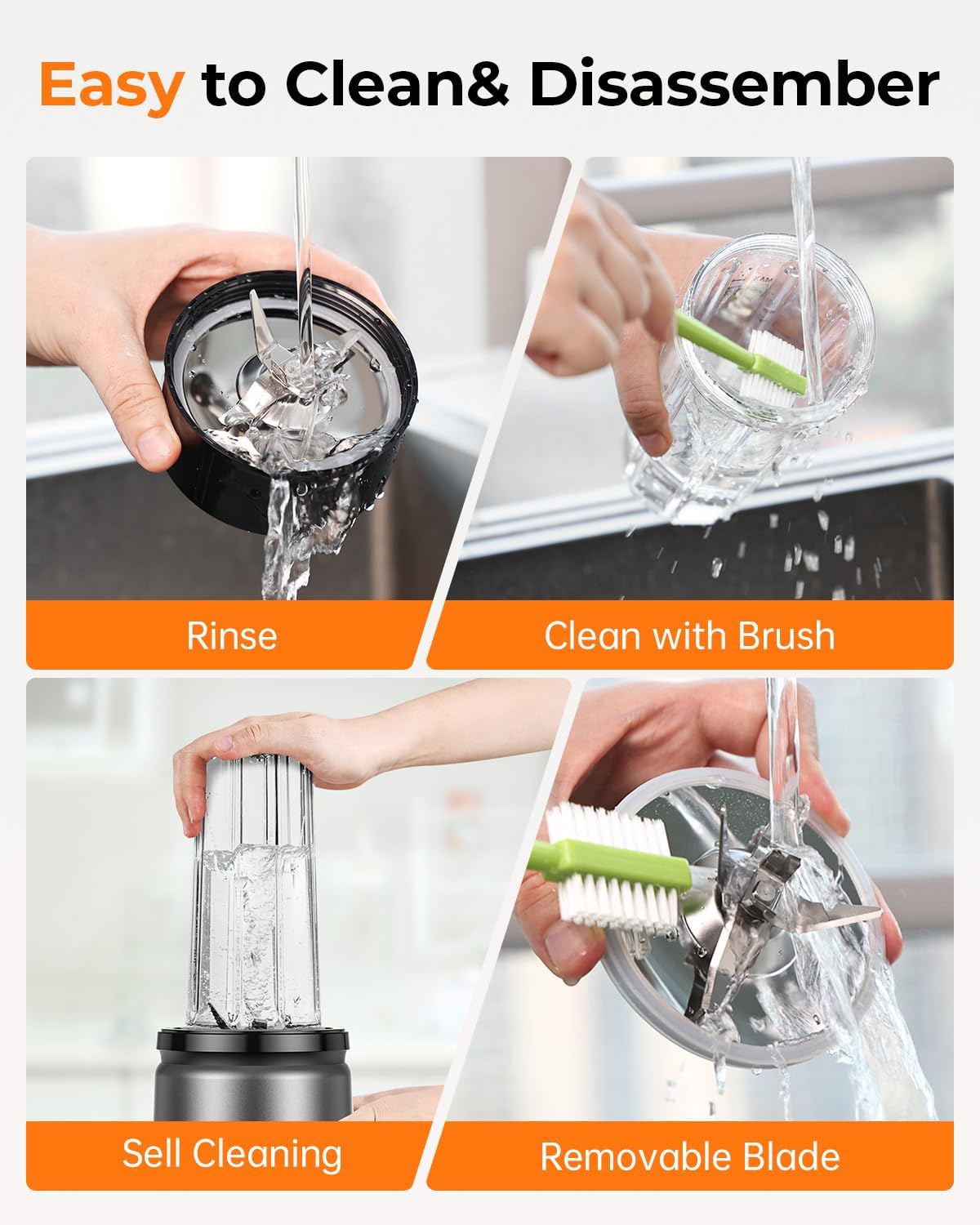 Easy to Clean& Disassember

Rinse

Clean with Brush

Sell Cleaning

Removable Blade