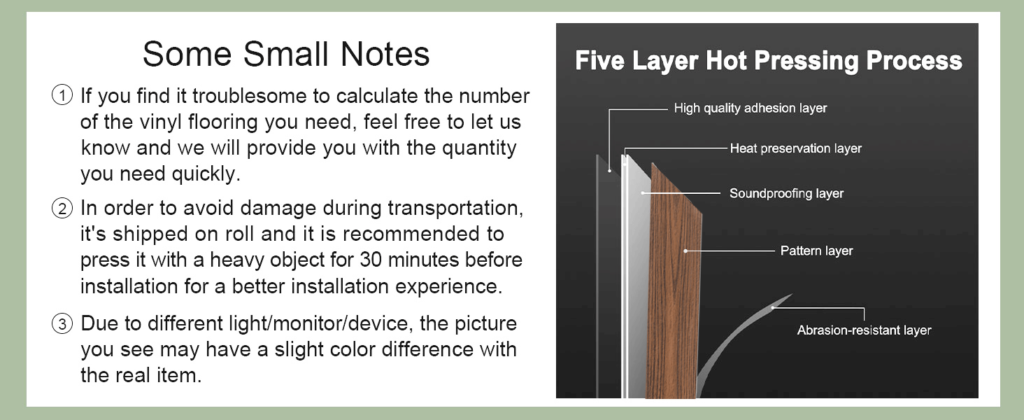 Some Small Notes

① If you find it troublesome to calculate the number of the vinyl flooring you need, feel free to let us know and we will provide you with the quantity you need quickly.

② In order to avoid damage during transportation, it's shipped on roll and it is recommended to press it with a heavy object for 30 minutes before installation for a better installation experience.

③ Due to different light/monitor/device, the picture you see may have a slight color difference with the real item.

Five Layer Hot Pressing Process

High quality adhesion layer

Heat preservation layer

Soundproofing layer

Pattern layer

Abrasion-resistant layer