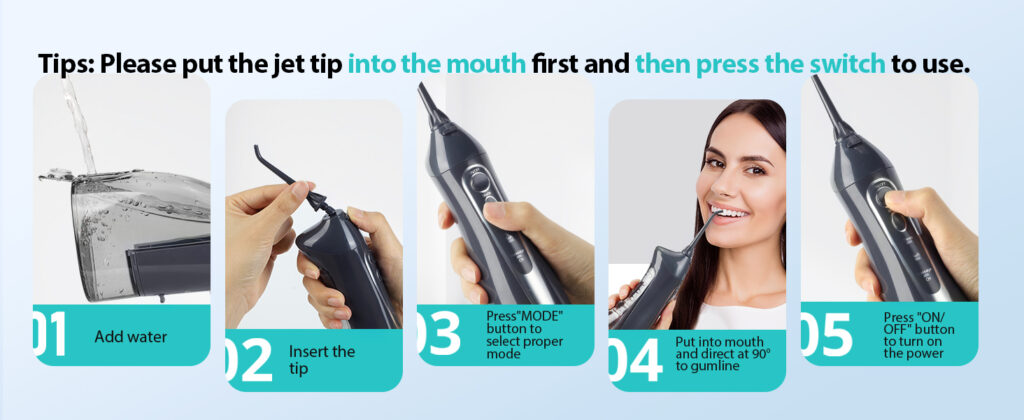 Tips: Please put the jet tip into the mouth first and then press the switch to use.

01 Add water

02 Insert the tip

03 Press"MODE" button to select proper mode

04 Put into mouth and direct at 90° to gumline

05 Press "ON/OFF" button to turn on the power