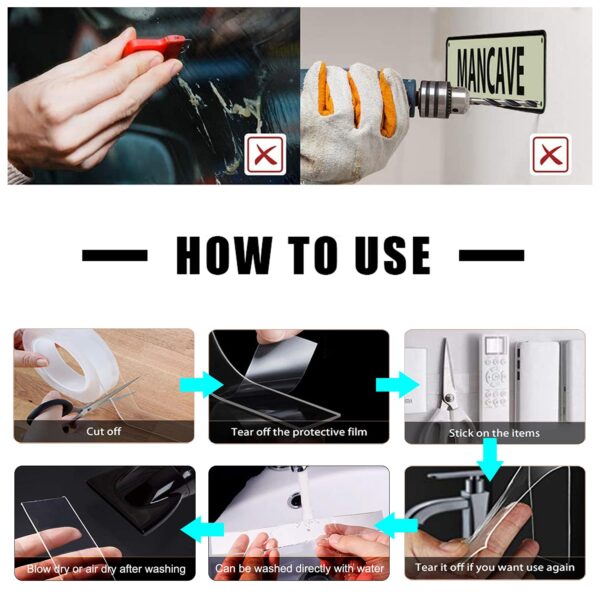 MANCAVE

HOW TO USE

Cut off

Tear off the protective film

Stick on the items

Tear it off if you want use again

Can be washed directly with water

Blow dry or air dry after washing