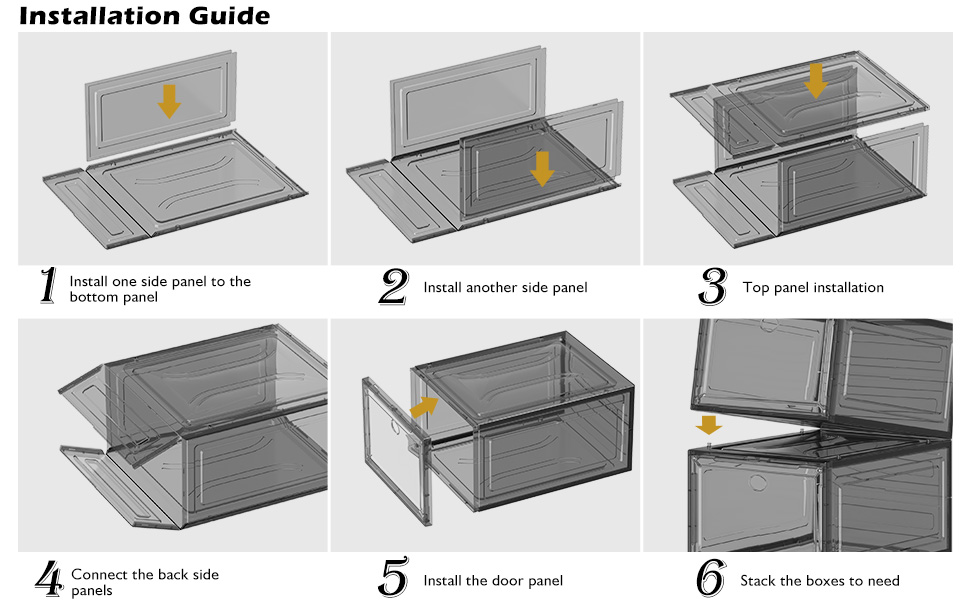 Installation Guide

1 Install one side panel to the bottom panel

2 Install another side panel

3 Top panel installation

4 Connect the back side panels

5 Install the door panel

6 Stack the boxes to need