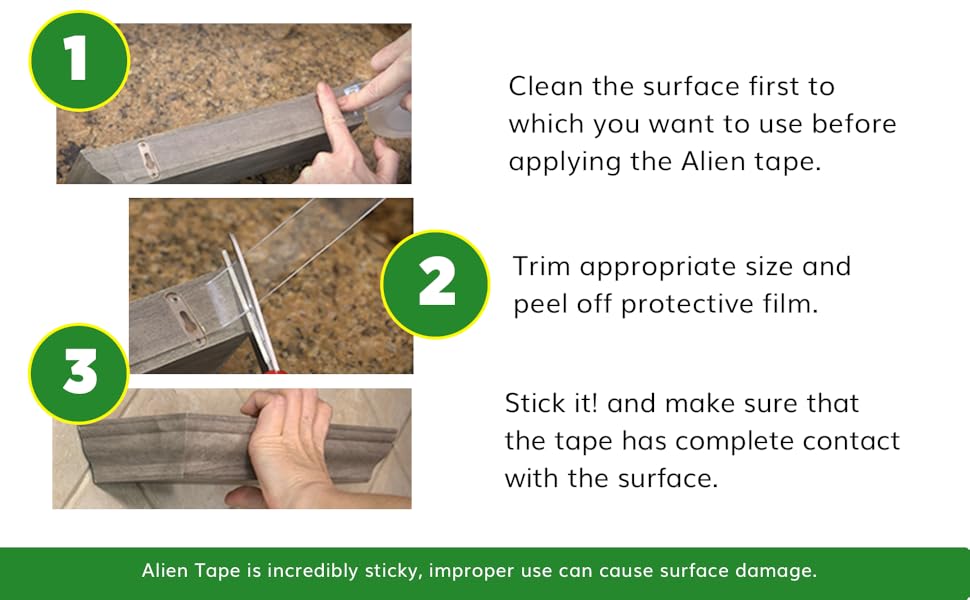 1

Clean the surface first to which you want to use before applying the Alien tape.

2

Trim appropriate size and peel off protective film.

3

Stick it! and make sure that the tape has complete contact with the surface.

Alien Tape is incredibly sticky, improper use can cause surface damage.