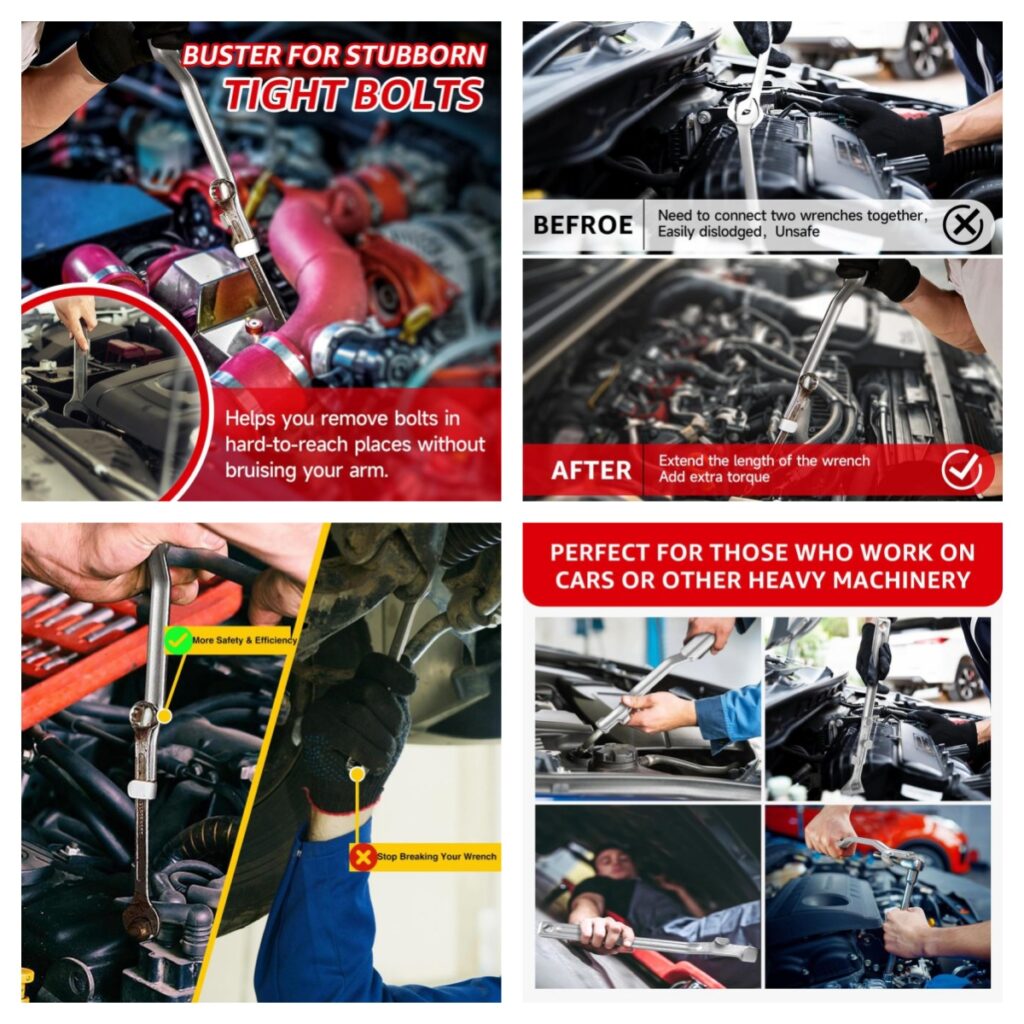 BUSTER FOR STUBBORN TIGHT BOLTS

Helps you remove bolts in hard-to-reach places without bruising your arm.

BEFROE Need to connect two wrenches together, Easily dislodged, Unsafe

AFTER Extend the length of the wrench Add extra torque

More Safety & Efficiency

Stop Breaking Your Wrench

PERFECT FOR THOSE WHO WORK ON CARS OR OTHER HEAVY MACHINERY